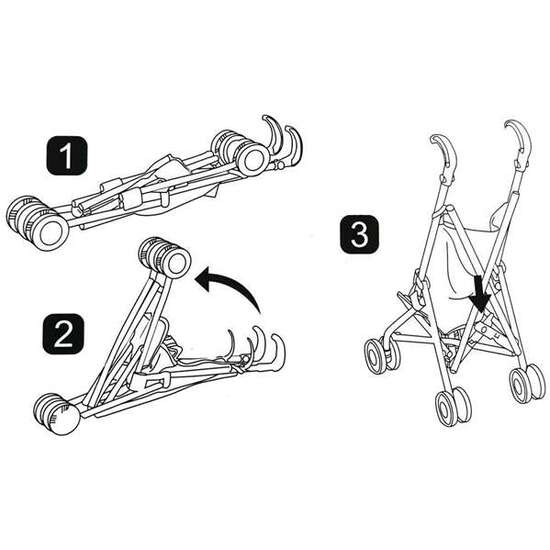 1

2

3